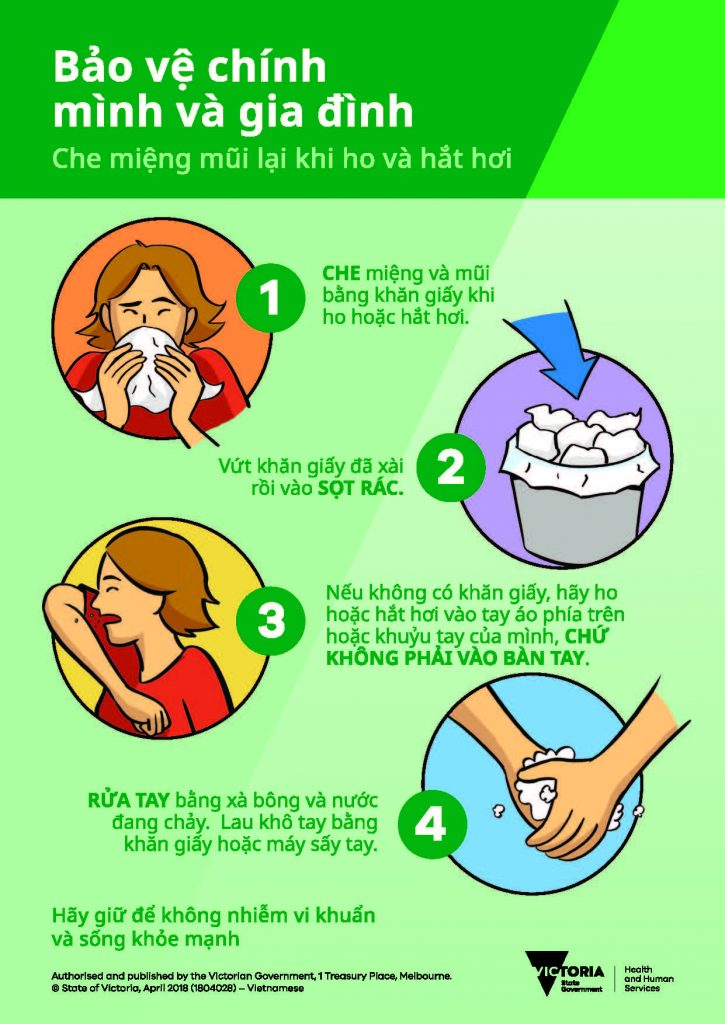 Bảo vệ chính mình và gia đình

Che miệng mũi lại khi ho và hắt hơi

1

CHE miệng và mũi bằng khăn giấy khi ho hoặc hắt hơi.

2

Vứt khăn giấy đã xài rồi vào SỌT RÁC.

3

Nếu không có khăn giấy, hãy ho hoặc hắt hơi vào tay áo phía trên hoặc khuỷu tay của mình, CHỨ KHÔNG PHẢI VÀO BÀN TAY.

4

RỬA TAY bằng xà bông và nước đang chảy. Lau khô tay bằng khăn giấy hoặc máy sấy tay.

Hãy giữ để không nhiễm vi khuẩn và sống khỏe mạnh

Authorised and published by the Victorian Government, 1 Treasury Place, Melbourne.
© State of Victoria, April 2018 (1804028) – Vietnamese

VICTORIA State Government

Health and Human Services